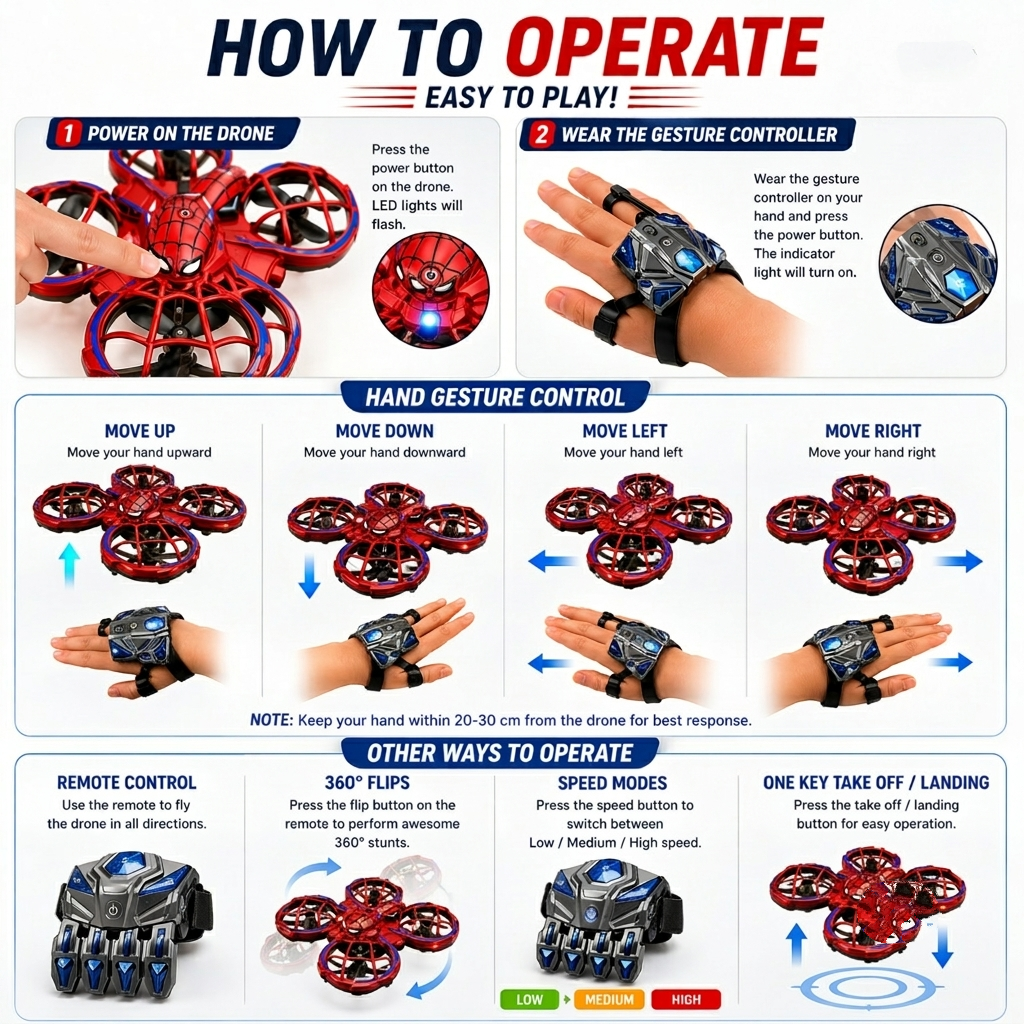 HOW TO OPERATE
EASY TO PLAY!

1 POWER ON THE DRONE

Press the power button on the drone. LED lights will flash.

2 WEAR THE GESTURE CONTROLLER

Wear the gesture controller on your hand and press the power button. The indicator light will turn on.

HAND GESTURE CONTROL

MOVE UP
Move your hand upward

MOVE DOWN
Move your hand downward

MOVE LEFT
Move your hand left

MOVE RIGHT
Move your hand right

NOTE: Keep your hand within 20-30 cm from the drone for best response.

OTHER WAYS TO OPERATE

REMOTE CONTROL
Use the remote to fly the drone in all directions.

360° FLIPS
Press the flip button on the remote to perform awesome 360° stunts.

SPEED MODES
Press the speed button to switch between Low / Medium / High speed.

LOW MEDIUM HIGH

ONE KEY TAKE OFF / LANDING
Press the take off / landing button for easy operation.